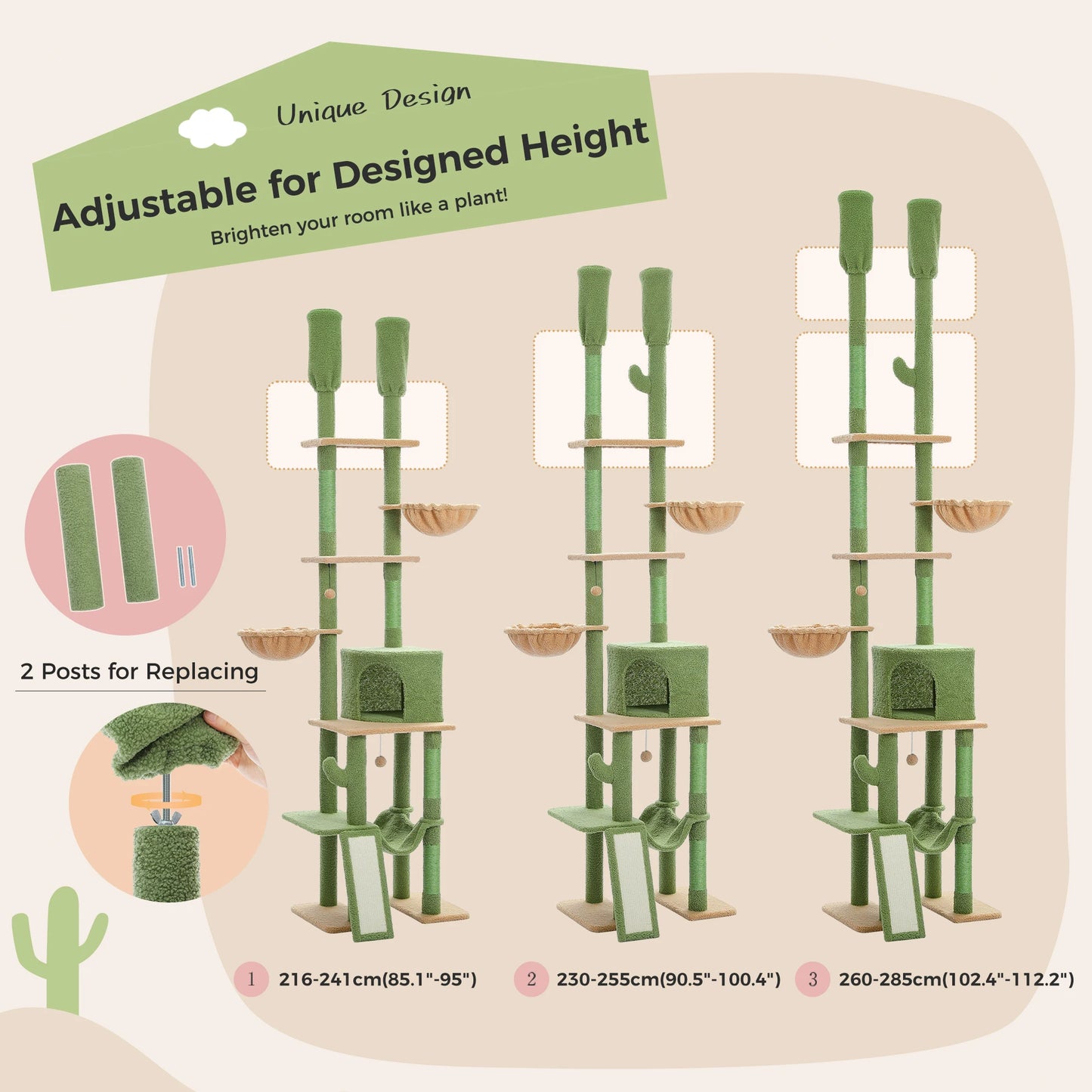 Unique Design

Adjustable for Designed Height

Brighten your room like a plant!

2 Posts for Replacing

1 216-241cm(85.1"-95")

2 230-255cm(90.5"-100.4")

3 260-285cm(102.4"-112.2")