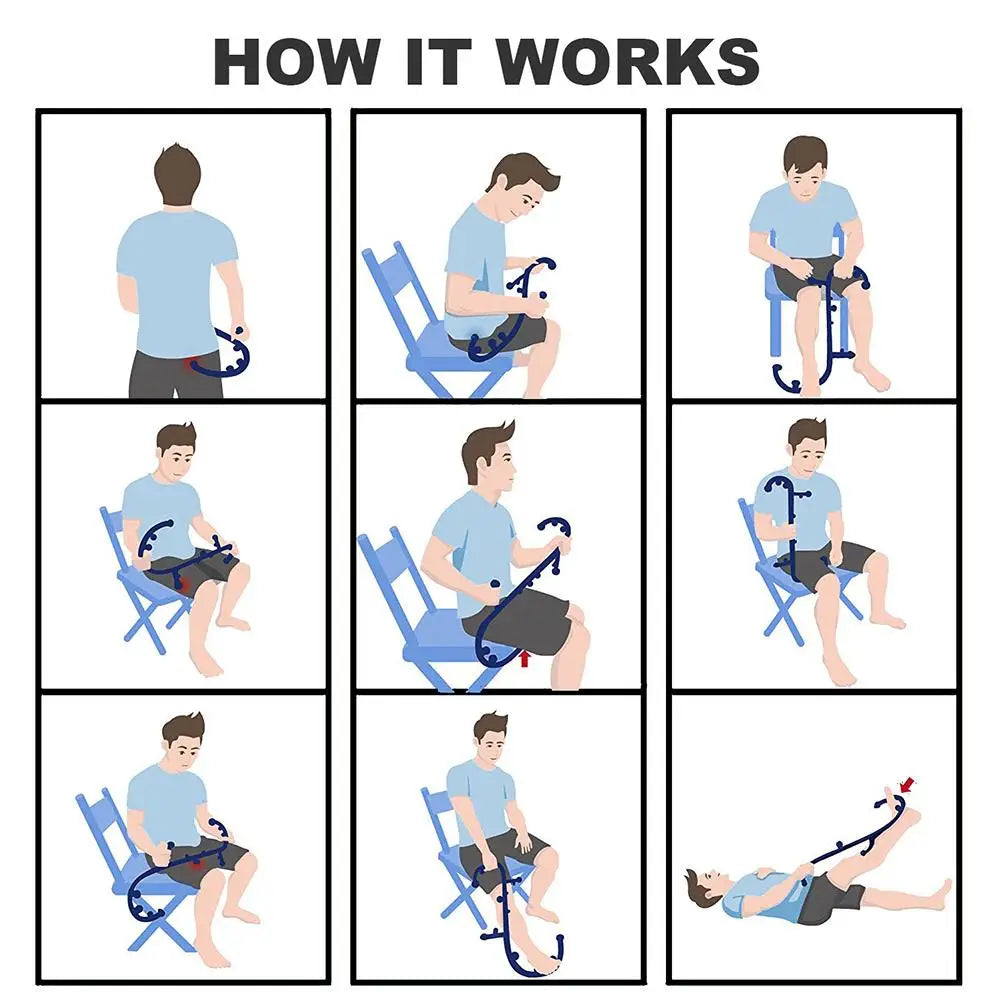 HOW IT WORKS