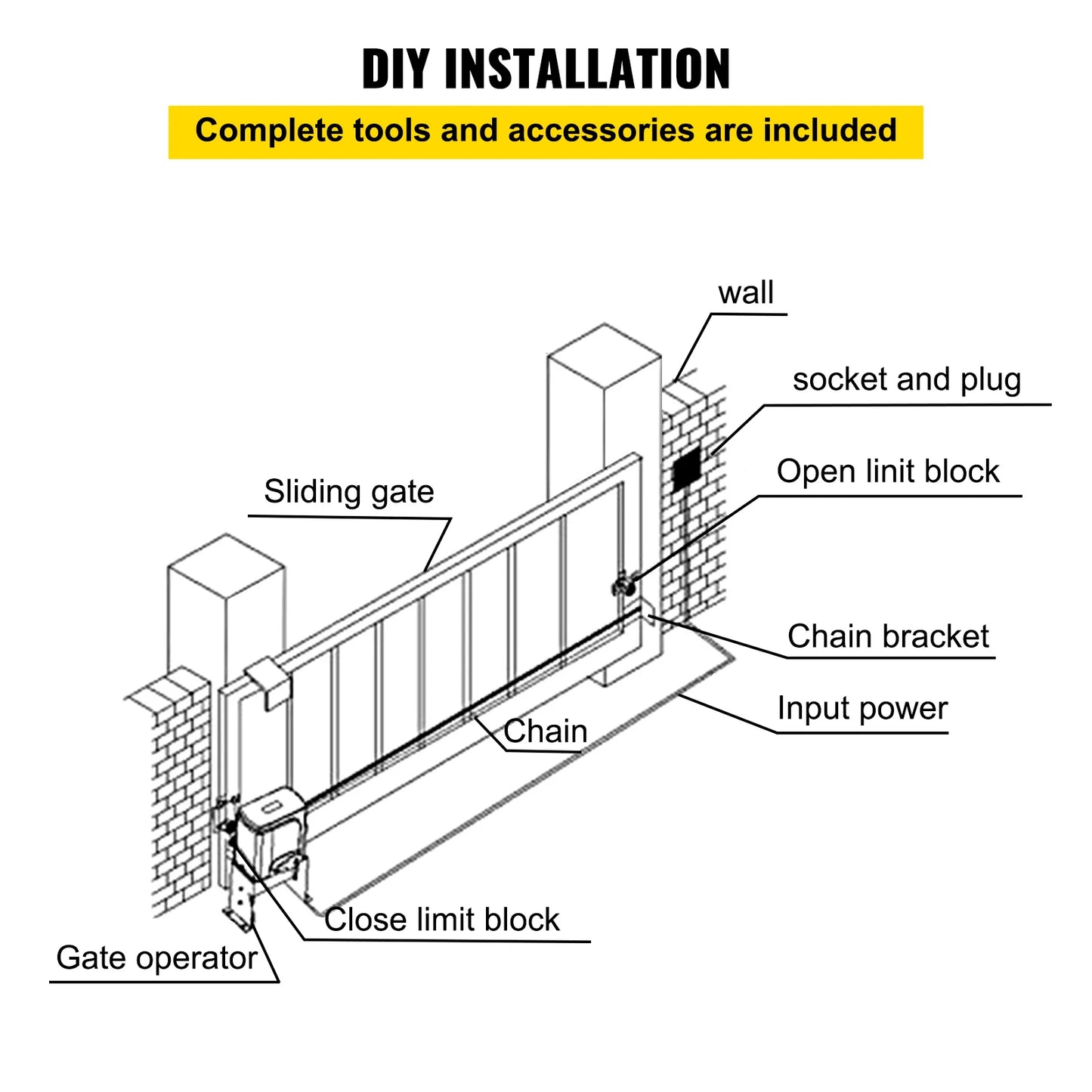 DIY INSTALLATION

Complete tools and accessories are included

wall

socket and plug

Open linit block

Sliding gate

Chain bracket

Input power

Chain

Close limit block

Gate operator