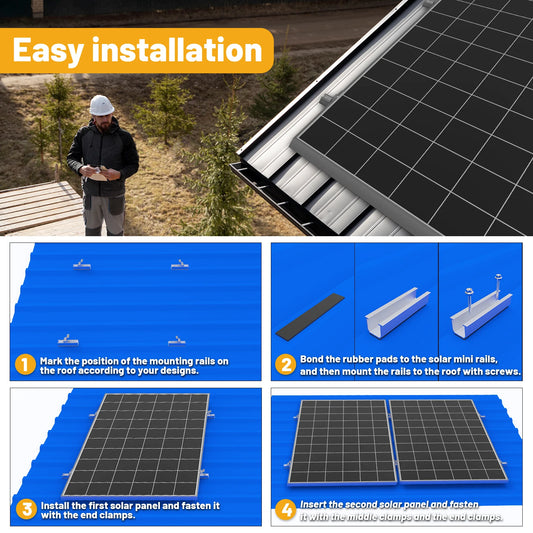 Easy installation

1 Mark the position of the mounting rails on the roof according to your designs.

2 Bond the rubber pads to the solar mini rails, and then mount the rails to the roof with screws.

3 Install the first solar panel and fasten it with the end clamps.

4 Insert the second solar panel and fasten it with the middle clamps and the end clamps.